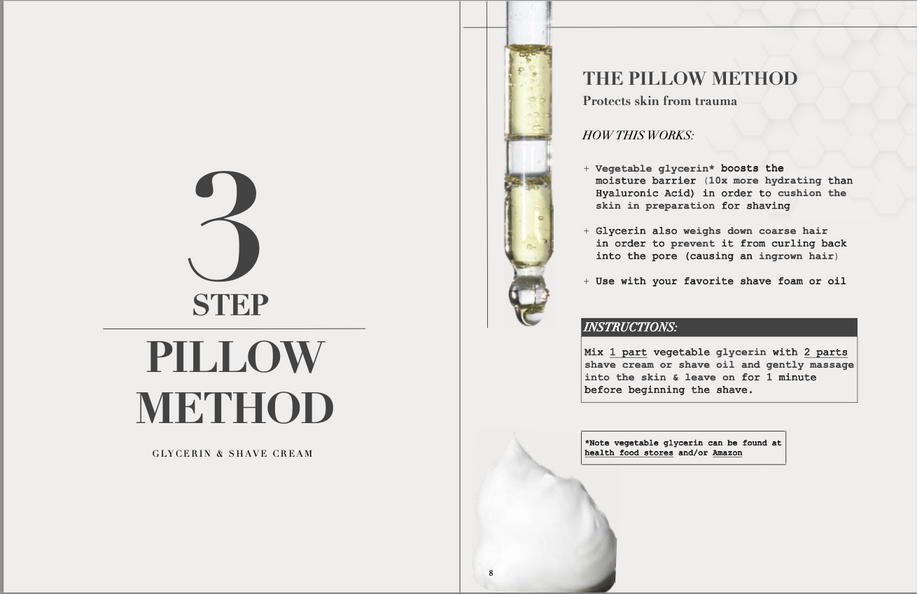 3
STEP

PILLOW
METHOD

GLYCERIN & SHAVE CREAM

THE PILLOW METHOD
Protects skin from trauma

HOW THIS WORKS:

+ Vegetable glycerin* boosts the moisture barrier (10x more hydrating than Hyaluronic Acid) in order to cushion the skin in preparation for shaving

+ Glycerin also weighs down coarse hair in order to prevent it from curling back into the pore (causing an ingrown hair)

+ Use with your favorite shave foam or oil

INSTRUCTIONS:

Mix 1 part vegetable glycerin with 2 parts shave cream or shave oil and gently massage into the skin & leave on for 1 minute before beginning the shave.

*Note vegetable glycerin can be found at health food stores and/or Amazon

8